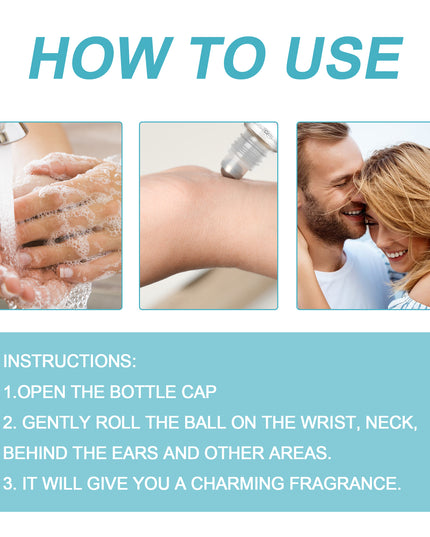 HOW TO USE

INSTRUCTIONS:

1.OPEN THE BOTTLE CAP

2. GENTLY ROLL THE BALL ON THE WRIST, NECK, BEHIND THE EARS AND OTHER AREAS.

3. IT WILL GIVE YOU A CHARMING FRAGRANCE.